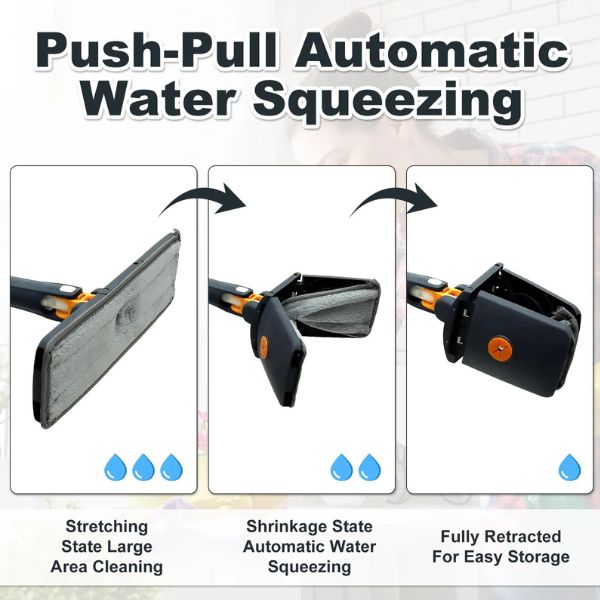 Push-Pull Automatic Water Squeezing

Stretching State Large Area Cleaning

Shrinkage State Automatic Water Squeezing

Fully Retracted For Easy Storage