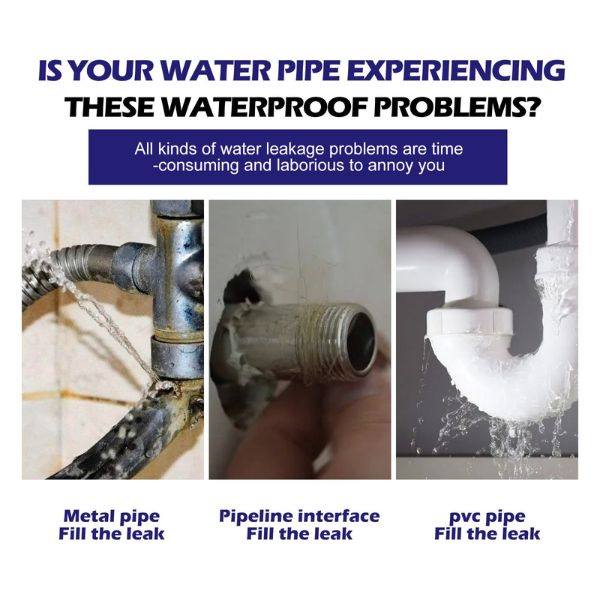 IS YOUR WATER PIPE EXPERIENCING
THESE WATERPROOF PROBLEMS?

All kinds of water leakage problems are time -consuming and laborious to annoy you

Metal pipe
Fill the leak

Pipeline interface
Fill the leak

pvc pipe
Fill the leak