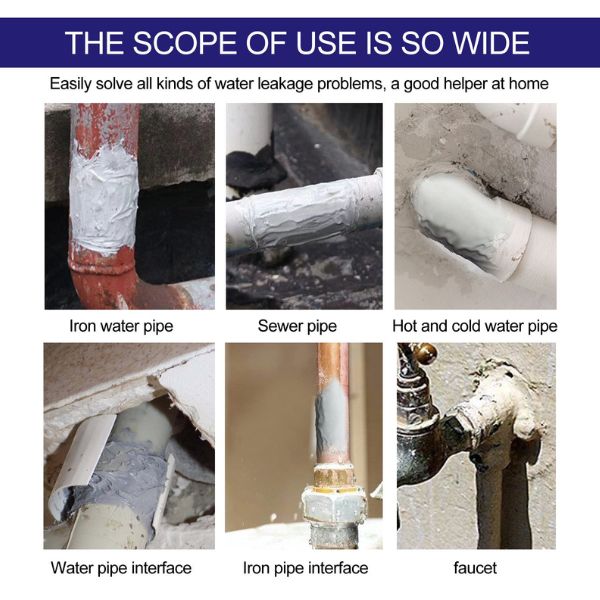 THE SCOPE OF USE IS SO WIDE

Easily solve all kinds of water leakage problems, a good helper at home

Iron water pipe

Sewer pipe

Hot and cold water pipe

Water pipe interface

Iron pipe interface

faucet