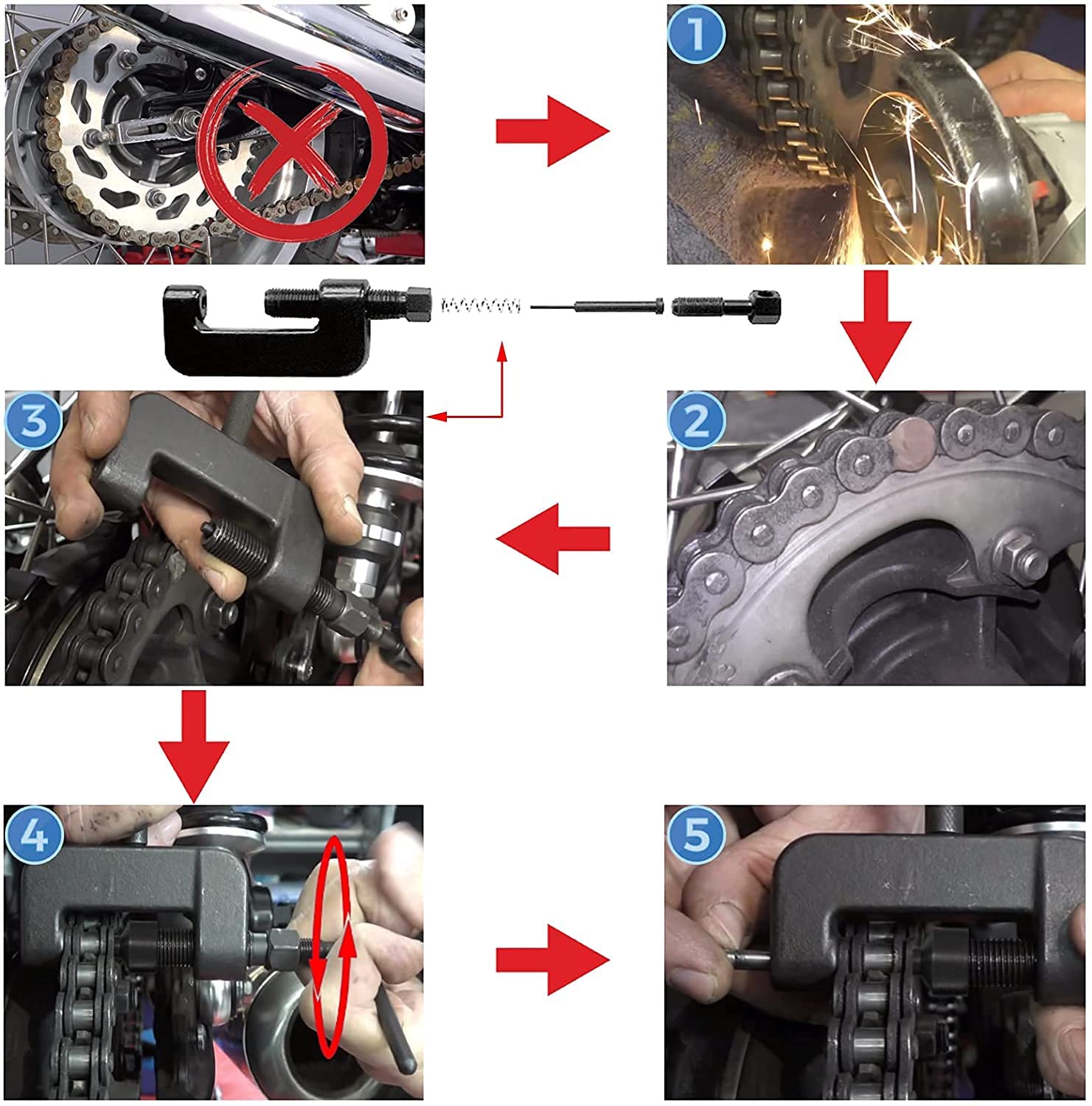 1

2

3

4

5