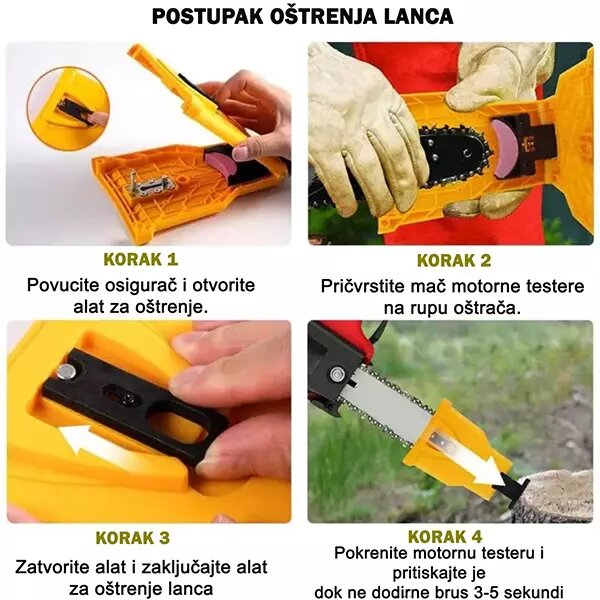 POSTUPAK OŠTRENJA LANCA

KORAK 1
Povucite osigurač i otvorite alat za oštrenje.

KORAK 2
Pričvrstite mač motorne testere na rupu oštrača.

KORAK 3
Zatvorite alat i zaključajte alat za oštrenje lanca

KORAK 4
Pokrenite motornu testeru i pritiskajte je dok ne dodirne brus 3-5 sekundi