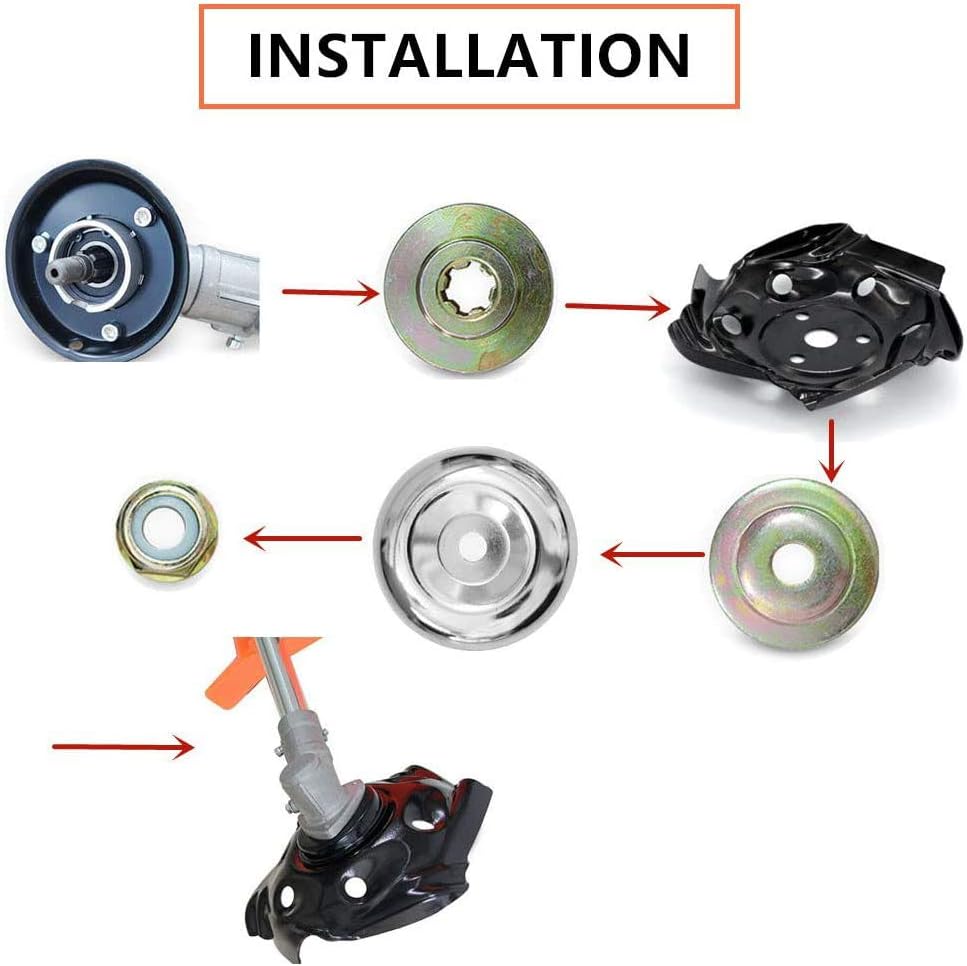 INSTALLATION