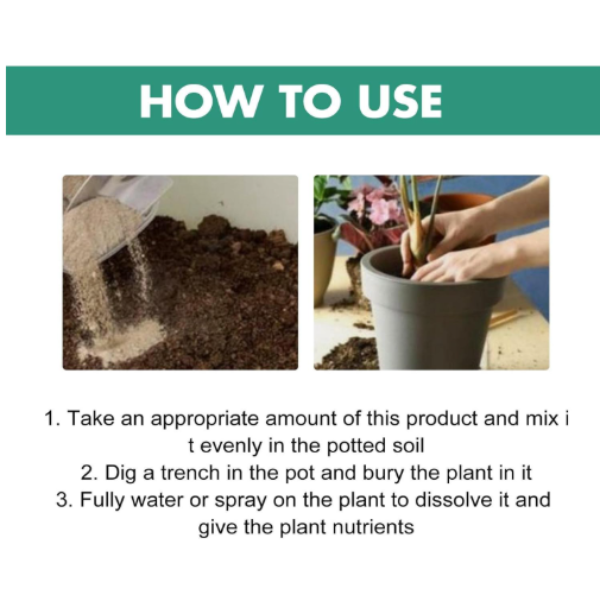 HOW TO USE

1. Take an appropriate amount of this product and mix i t evenly in the potted soil
2. Dig a trench in the pot and bury the plant in it
3. Fully water or spray on the plant to dissolve it and give the plant nutrients