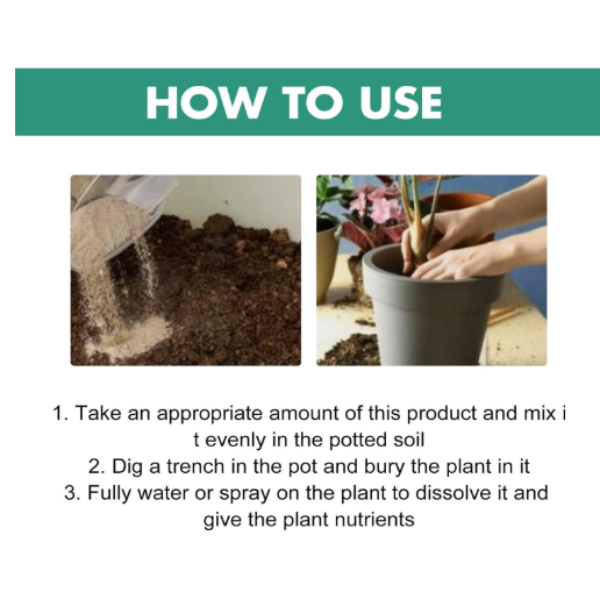 HOW TO USE

1. Take an appropriate amount of this product and mix i t evenly in the potted soil
2. Dig a trench in the pot and bury the plant in it
3. Fully water or spray on the plant to dissolve it and give the plant nutrients