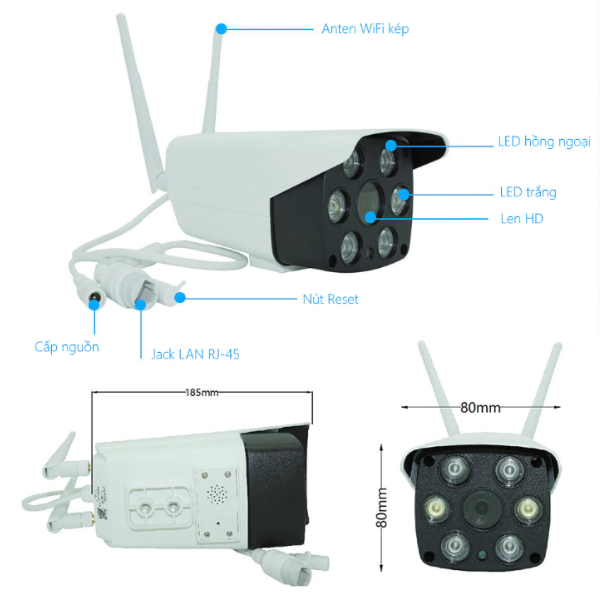 Anten WiFi kép

LED hồng ngoại

LED trắng

Len HD

Nút Reset

Cấp nguồn

Jack LAN RJ-45

185mm

80mm

80mm