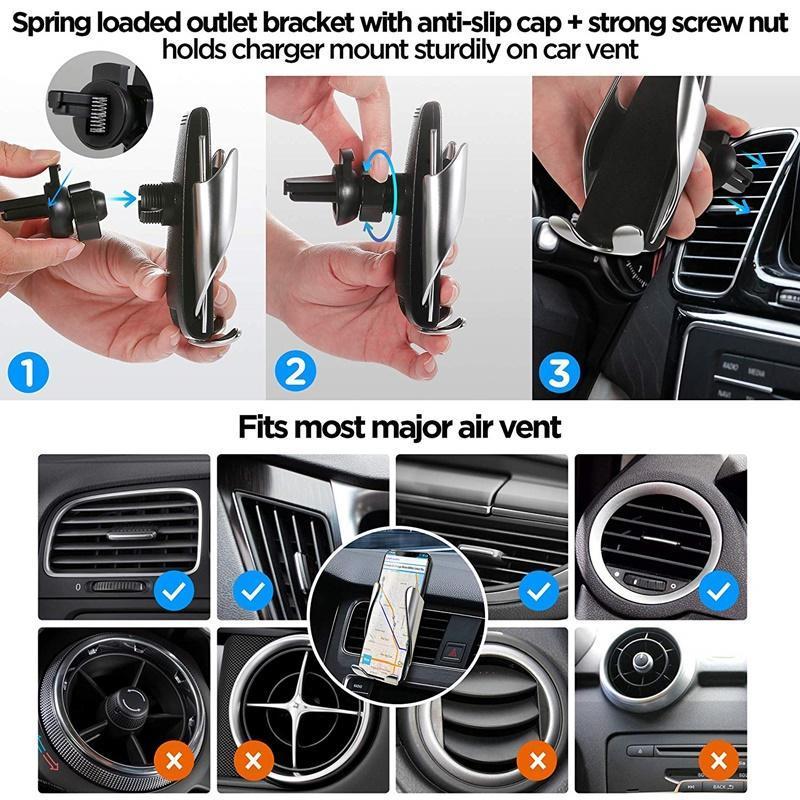 Spring loaded outlet bracket with anti-slip cap + strong screw nut holds charger mount sturdily on car vent

1

2

3

RADIO MEDIA

Fits most major air vent

BACK