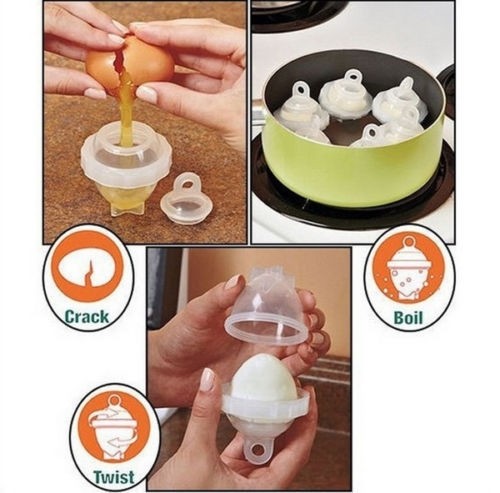 Crack

Boil

Twist